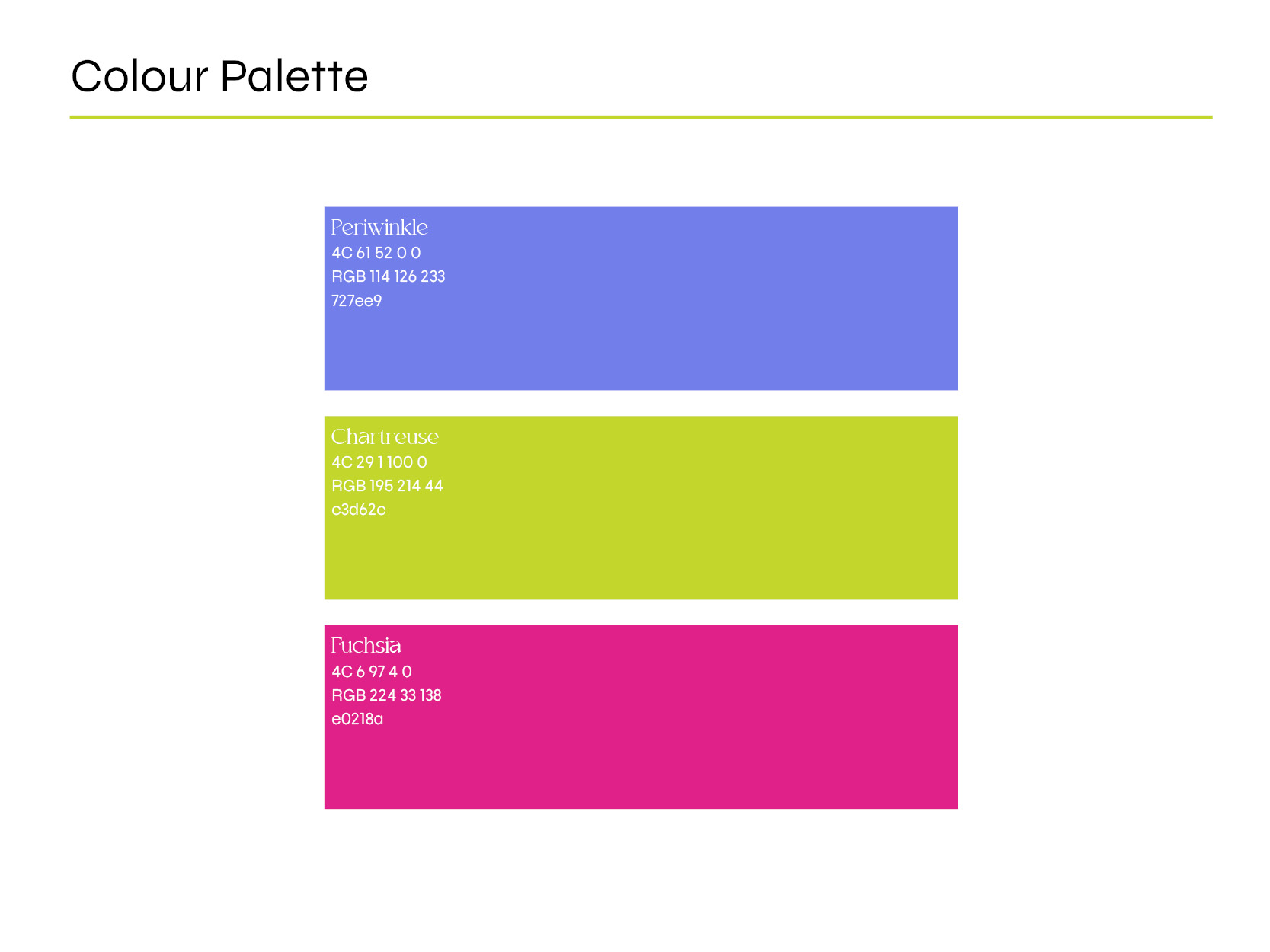 Colour Palette

Periwinkle
4C 61 52 0 0
RGB 114 126 233
727ee9

Chartreuse
4C 29 1 100 0
RGB 195 214 44
c3d62c

Fuchsia
4C 6 97 4 0
RGB 224 33 138
e0218a